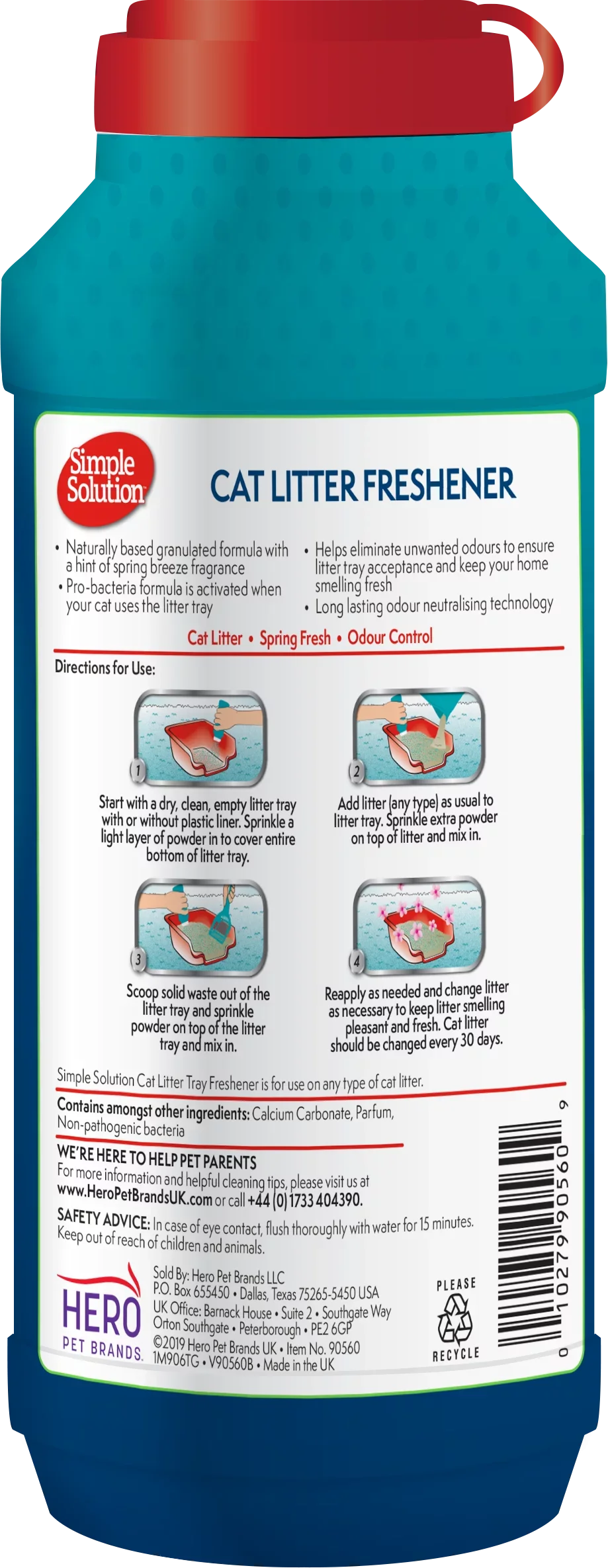 Simple Solution

CAT LITTER FRESHENER

• Naturally based granulated formula with a hint of spring breeze fragrance
• Pro-bacteria formula is activated when your cat uses the litter tray

• Helps eliminate unwanted odours to ensure litter tray acceptance and keep your home smelling fresh
• Long lasting odour neutralising technology

Cat Litter • Spring Fresh • Odour Control

Directions for Use:

1
Start with a dry, clean, empty litter tray with or without plastic liner. Sprinkle a light layer of powder in to cover entire bottom of litter tray.

2
Add litter (any type) as usual to litter tray. Sprinkle extra powder on top of litter and mix in.

3
Scoop solid waste out of the litter tray and sprinkle powder on top of the litter tray and mix in.

4
Reapply as needed and change litter as necessary to keep litter smelling pleasant and fresh. Cat litter should be changed every 30 days.

Simple Solution Cat Litter Tray Freshener is for use on any type of cat litter.

Contains amongst other ingredients: Calcium Carbonate, Parfum, Non-pathogenic bacteria

WE'RE HERE TO HELP PET PARENTS
For more information and helpful cleaning tips, please visit us at www.HeroPetBrandsUK.com or call +44 (0) 1733 404390.

SAFETY ADVICE: In case of eye contact, flush thoroughly with water for 15 minutes. Keep out of reach of children and animals.

HERO PET BRANDS.

Sold By: Hero Pet Brands LLC
P.O. Box 655450 • Dallas, Texas 75265-5450 USA
UK Office: Barnack House • Suite 2 • Southgate Way
Orton Southgate • Peterborough • PE2 6GP
©2019 Hero Pet Brands UK • Item No. 90560
1M906TG • V90560B • Made in the UK

PLEASE RECYCLE

0 10279 90560 9