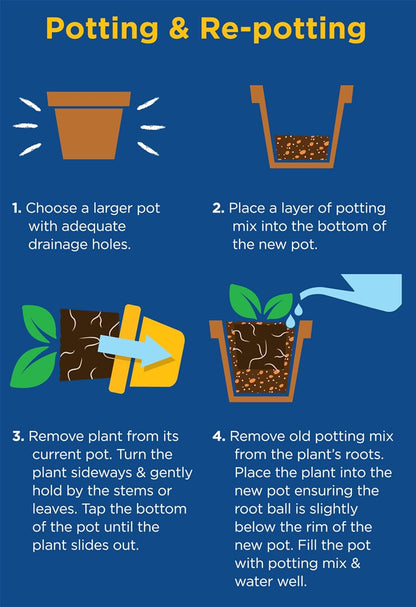 Potting & Re-potting

1. Choose a larger pot with adequate drainage holes.

2. Place a layer of potting mix into the bottom of the new pot.

3. Remove plant from its current pot. Turn the plant sideways & gently hold by the stems or leaves. Tap the bottom of the pot until the plant slides out.

4. Remove old potting mix from the plant's roots. Place the plant into the new pot ensuring the root ball is slightly below the rim of the new pot. Fill the pot with potting mix & water well.