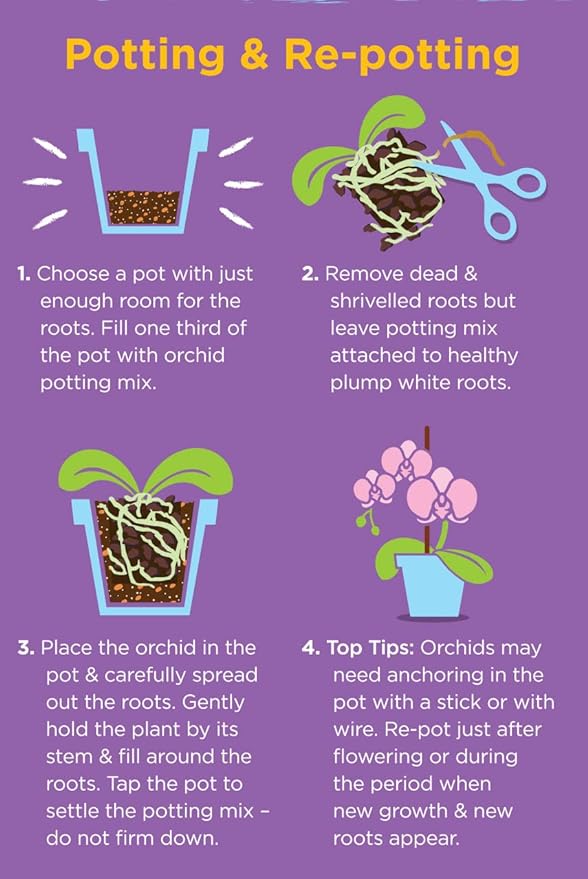 Potting & Re-potting

1. Choose a pot with just enough room for the roots. Fill one third of the pot with orchid potting mix.

2. Remove dead & shrivelled roots but leave potting mix attached to healthy plump white roots.

3. Place the orchid in the pot & carefully spread out the roots. Gently hold the plant by its stem & fill around the roots. Tap the pot to settle the potting mix – do not firm down.

4. Top Tips: Orchids may need anchoring in the pot with a stick or with wire. Re-pot just after flowering or during the period when new growth & new roots appear.