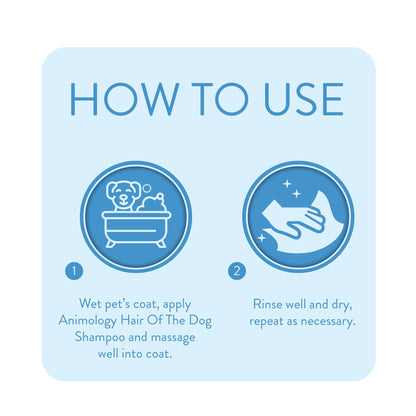 HOW TO USE

1

Wet pet's coat, apply Animology Hair Of The Dog Shampoo and massage well into coat.

2

Rinse well and dry, repeat as necessary.